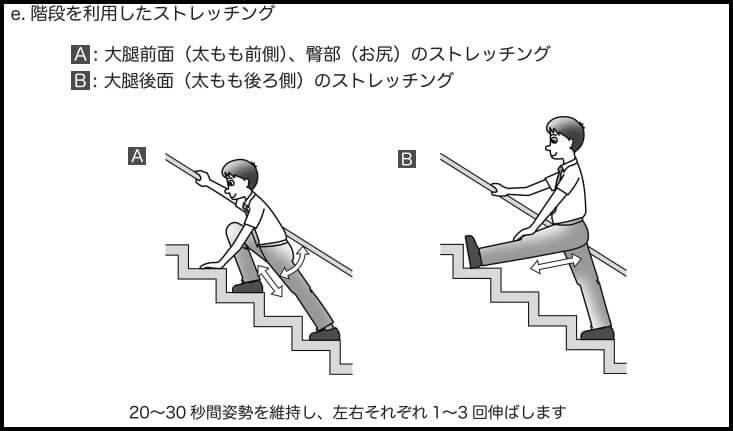 e. 階段を利用したストレッチング

A：大腿前面（太もも前側）、臀部（お尻）のストレッチング
B：大腿後面（太もも後ろ側）のストレッチング

A

B

20～30 秒間姿勢を維持し、左右それぞれ 1～3 回伸ばします